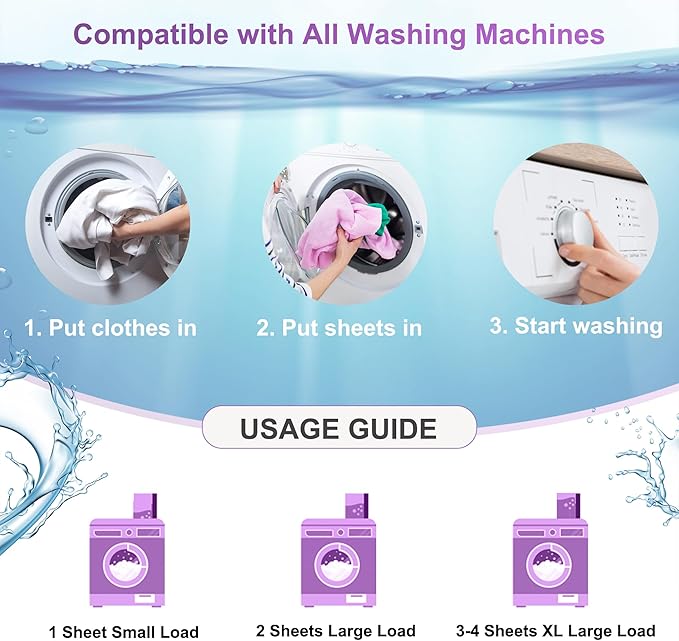 Compatible with All Washing Machines

1. Put clothes in

2. Put sheets in

3. Start washing

USAGE GUIDE

1 Sheet Small Load

2 Sheets Large Load

3-4 Sheets XL Large Load