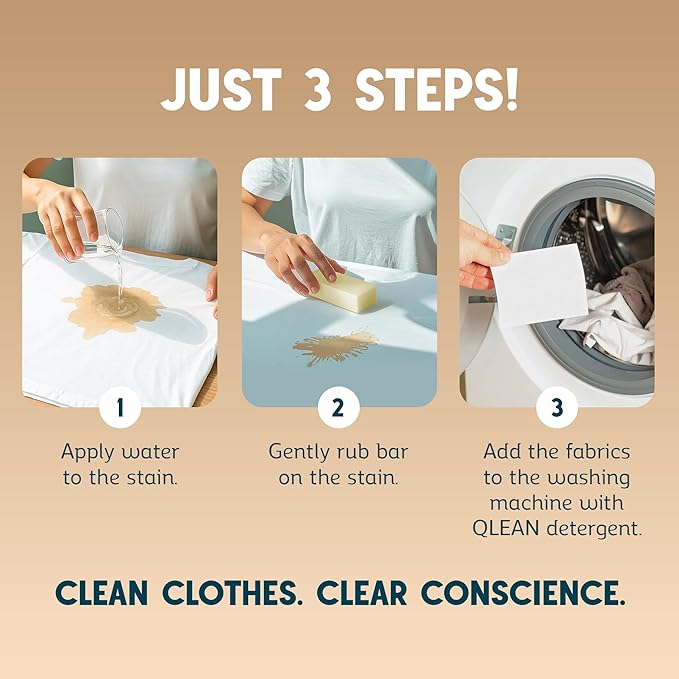 JUST 3 STEPS!

1

Apply water to the stain.

2

Gently rub bar on the stain.

3

Add the fabrics to the washing machine with QLEAN detergent.

CLEAN CLOTHES. CLEAR CONSCIENCE.