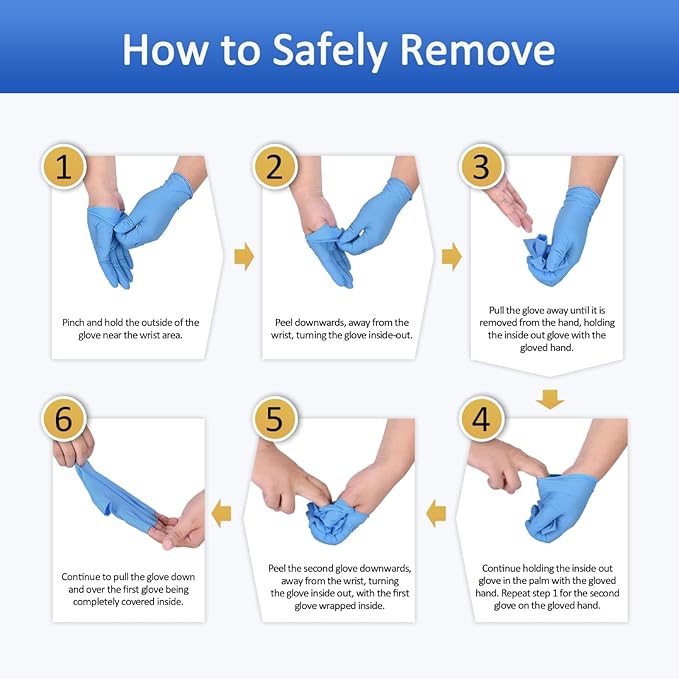 How to Safely Remove

1

Pinch and hold the outside of the glove near the wrist area.

2

Peel downwards, away from the wrist, turning the glove inside-out.

3

Pull the glove away until it is removed from the hand, holding the inside out glove with the gloved hand.

4

Continue holding the inside out glove in the palm with the gloved hand. Repeat step 1 for the second glove on the gloved hand.

5

Peel the second glove downwards, away from the wrist, turning the glove inside out, with the first glove wrapped inside.

6

Continue to pull the glove down and over the first glove being completely covered inside.