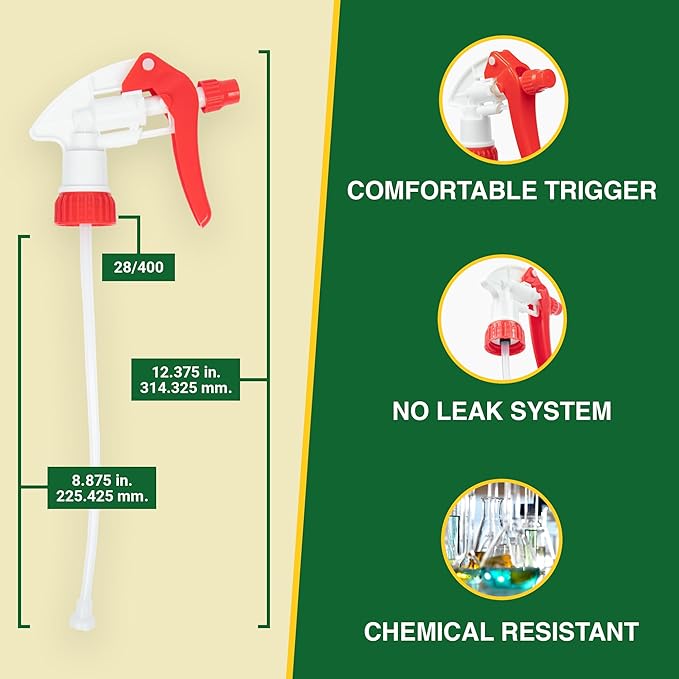 28/400

12.375 in.
314.325 mm.

8.875 in.
225.425 mm.

COMFORTABLE TRIGGER

NO LEAK SYSTEM

CHEMICAL RESISTANT