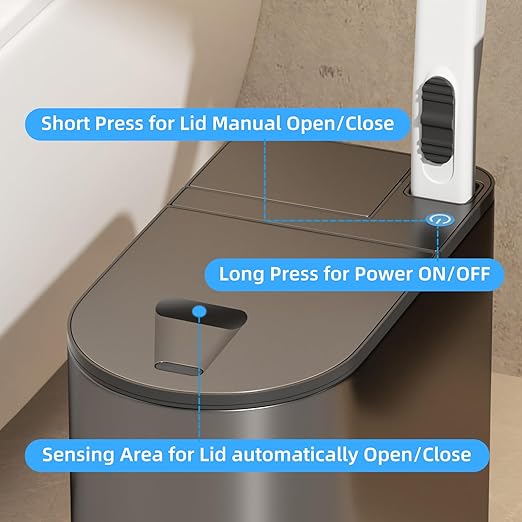 Short Press for Lid Manual Open/Close

Long Press for Power ON/OFF

Sensing Area for Lid automatically Open/Close