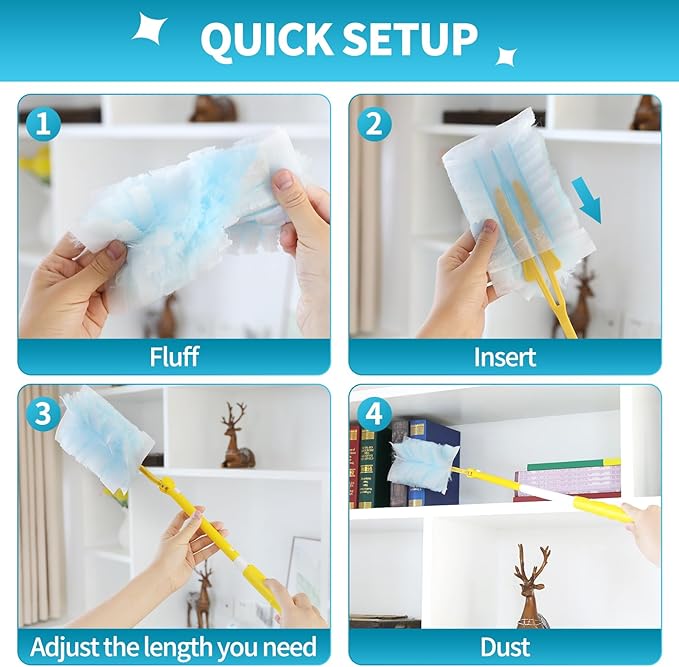 QUICK SETUP

1

Fluff

2

Insert

3

Adjust the length you need

4

Dust