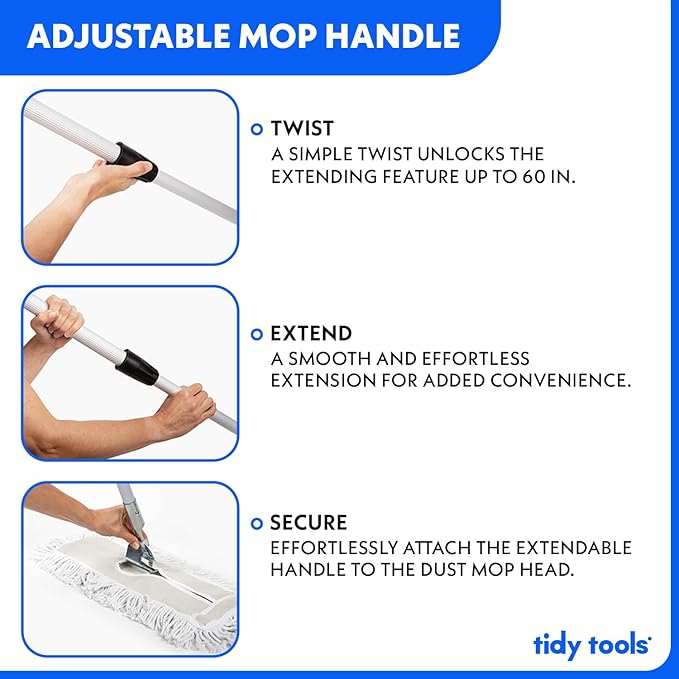 ADJUSTABLE MOP HANDLE

TWIST
A SIMPLE TWIST UNLOCKS THE EXTENDING FEATURE UP TO 60 IN.

EXTEND
A SMOOTH AND EFFORTLESS EXTENSION FOR ADDED CONVENIENCE.

SECURE
EFFORTLESSLY ATTACH THE EXTENDABLE HANDLE TO THE DUST MOP HEAD.

tidy tools