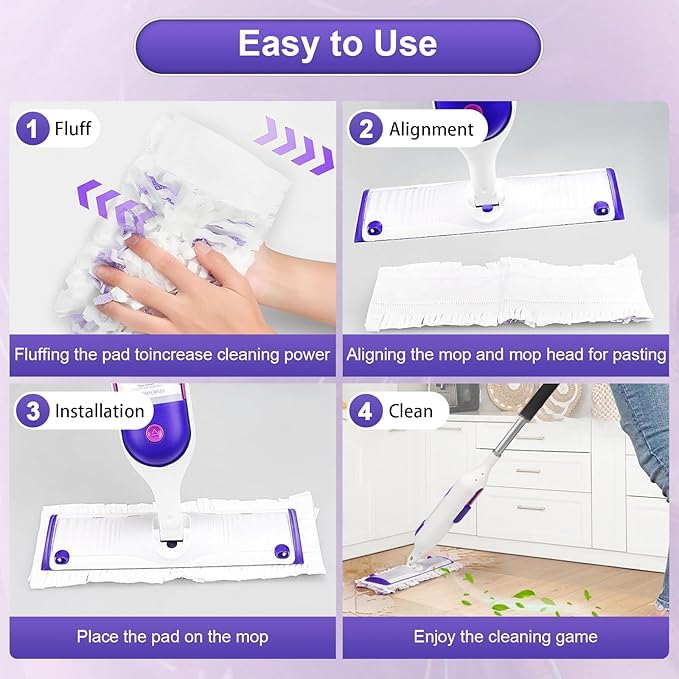 Easy to Use

1 Fluff

Fluffing the pad toincrease cleaning power

2 Alignment

Aligning the mop and mop head for pasting

3 Installation

Place the pad on the mop

4 Clean

Enjoy the cleaning game