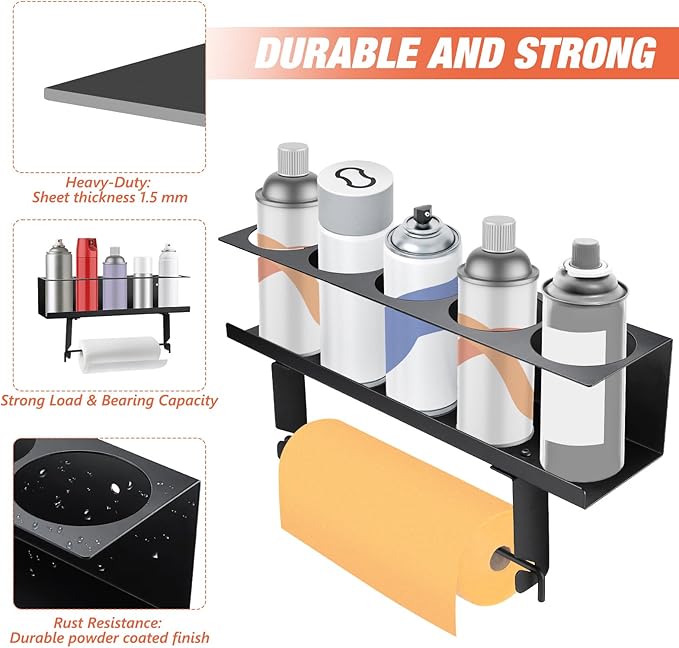 DURABLE AND STRONG

Heavy-Duty:
Sheet thickness 1.5 mm

Strong Load & Bearing Capacity

Rust Resistance:
Durable powder coated finish