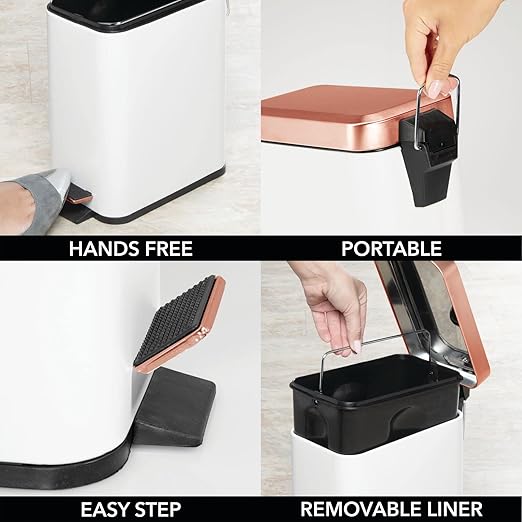 HANDS FREE

PORTABLE

EASY STEP

REMOVABLE LINER