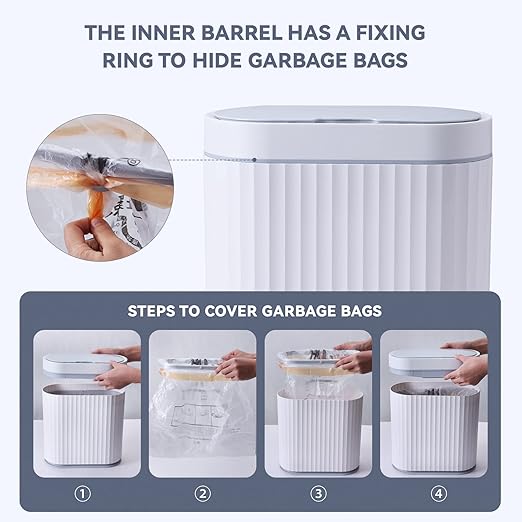 THE INNER BARREL HAS A FIXING RING TO HIDE GARBAGE BAGS

STEPS TO COVER GARBAGE BAGS

①

②

③

④