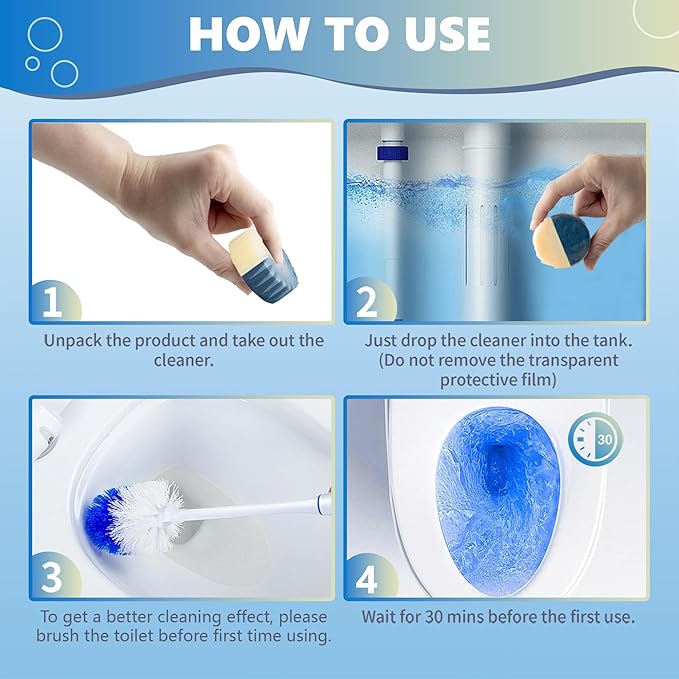 HOW TO USE

1

Unpack the product and take out the cleaner.

2

Just drop the cleaner into the tank. (Do not remove the transparent protective film)

3

To get a better cleaning effect, please brush the toilet before first time using.

30

4

Wait for 30 mins before the first use.