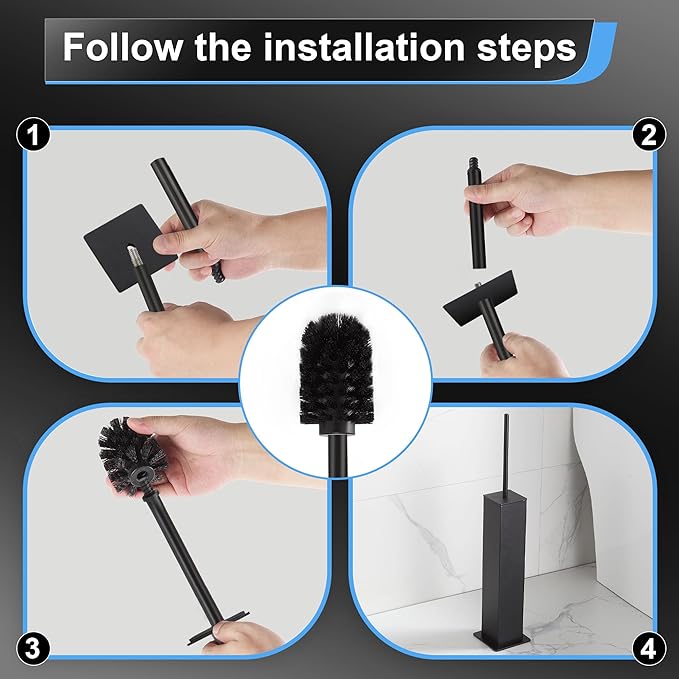 Follow the installation steps

1

2

3

4