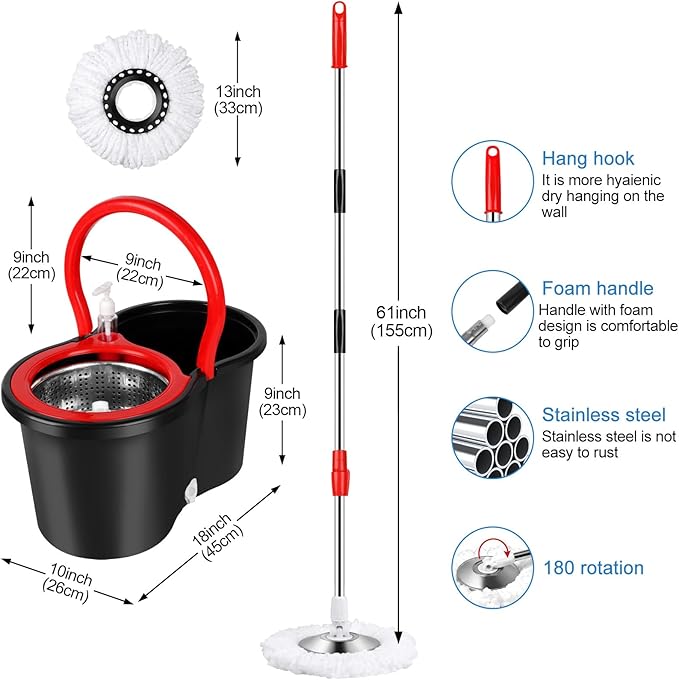 13inch
(33cm)

9inch
(22cm)

9inch
(22cm)

9inch
(23cm)

18inch
(45cm)

10inch
(26cm)

61inch
(155cm)

Hang hook
It is more hyaienic dry hanging on the wall

Foam handle
Handle with foam design is comfortable to grip

Stainless steel
Stainless steel is not easy to rust

180 rotation