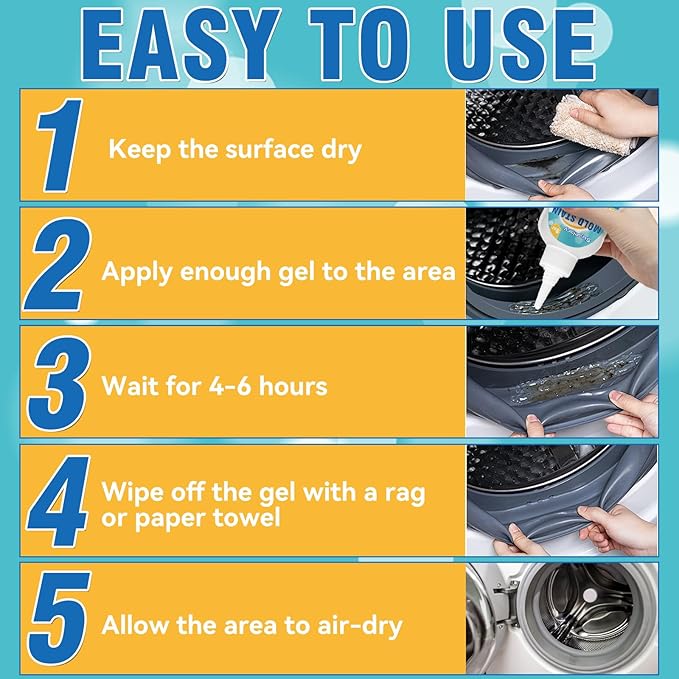 EASY TO USE

1 Keep the surface dry

2 Apply enough gel to the area

MOLD STAIN

3 Wait for 4-6 hours

4 Wipe off the gel with a rag or paper towel

5 Allow the area to air-dry