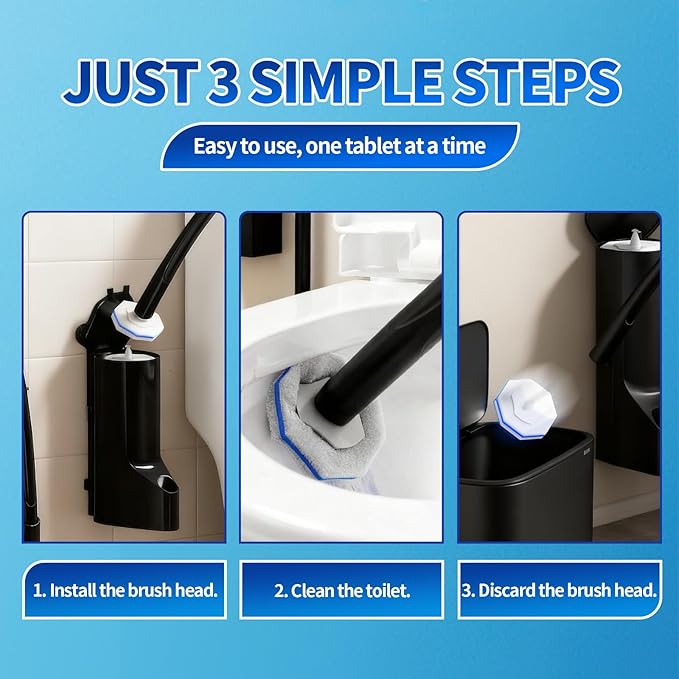 JUST 3 SIMPLE STEPS

Easy to use, one tablet at a time

1. Install the brush head.

2. Clean the toilet.

3. Discard the brush head.