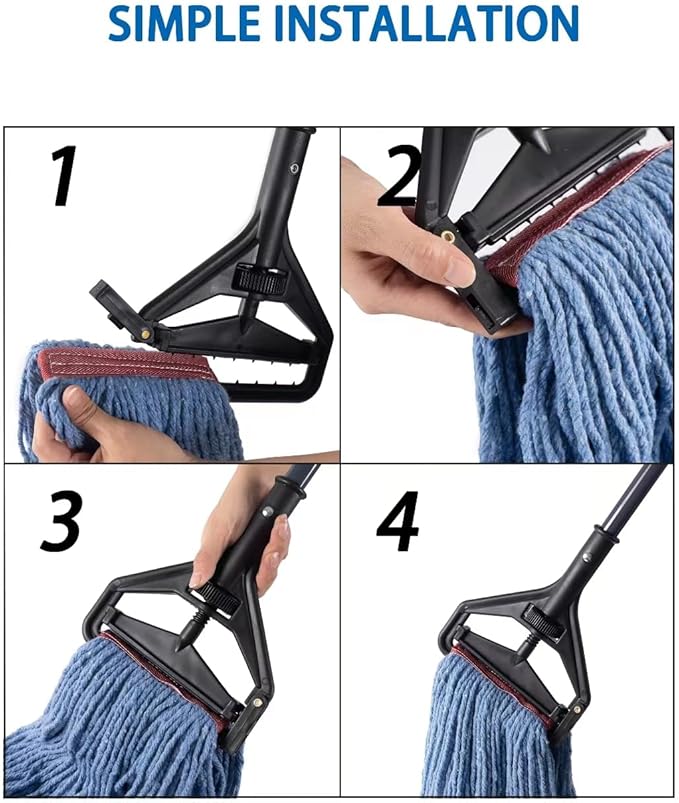 SIMPLE INSTALLATION

1

2

3

4