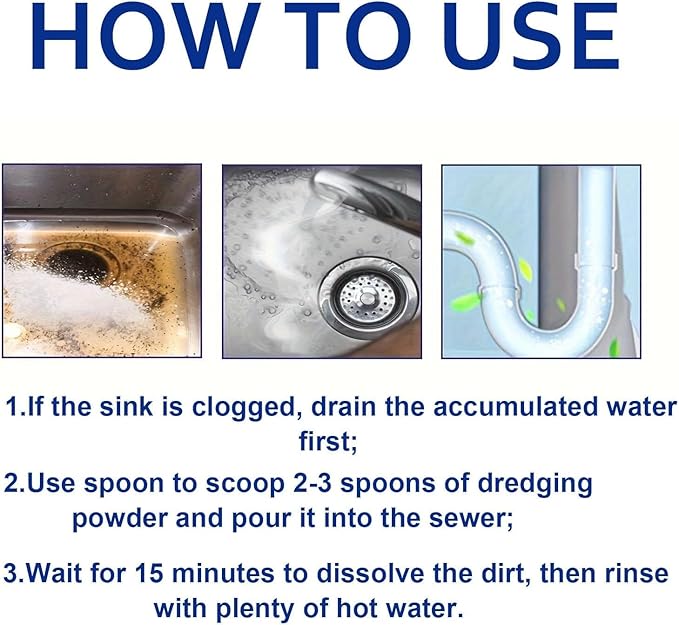 HOW TO USE

1.If the sink is clogged, drain the accumulated water first;

2.Use spoon to scoop 2-3 spoons of dredging powder and pour it into the sewer;

3.Wait for 15 minutes to dissolve the dirt, then rinse with plenty of hot water.