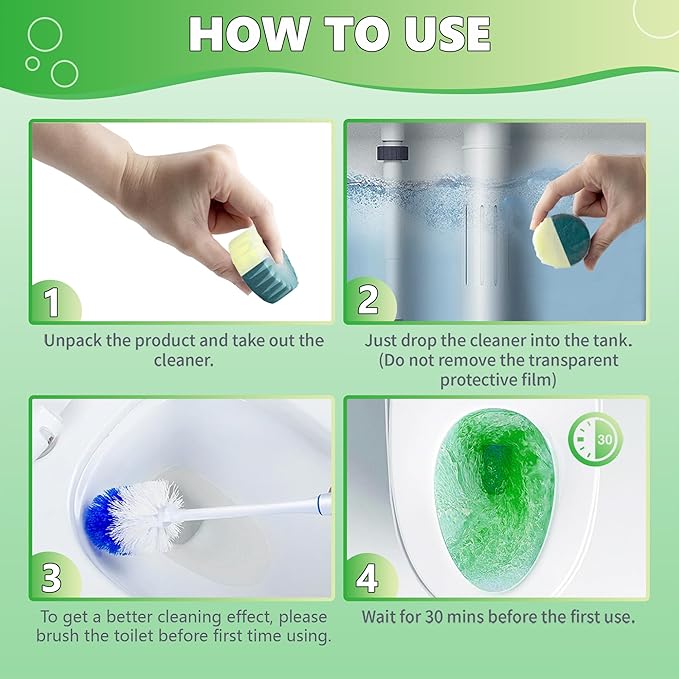 HOW TO USE

1

Unpack the product and take out the cleaner.

2

Just drop the cleaner into the tank. (Do not remove the transparent protective film)

3

To get a better cleaning effect, please brush the toilet before first time using.

30

4

Wait for 30 mins before the first use.