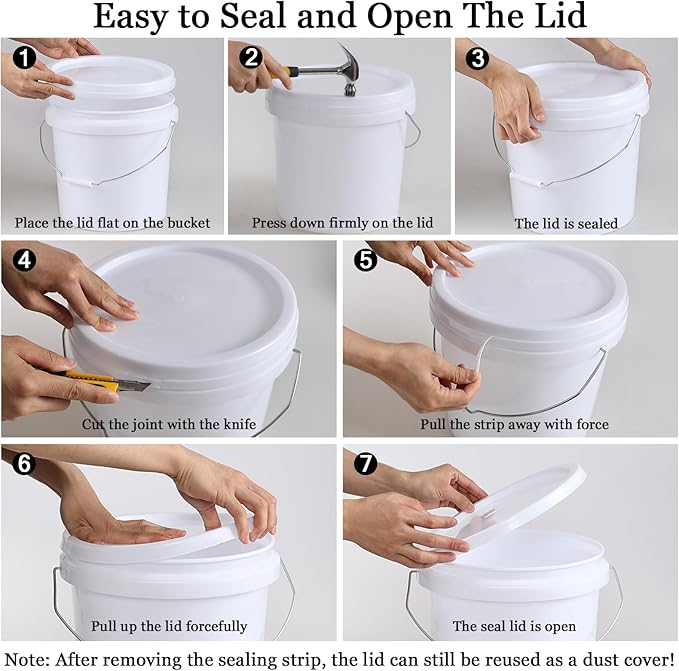 Easy to Seal and Open The Lid

1
Place the lid flat on the bucket

2
Press down firmly on the lid

3
The lid is sealed

4
Cut the joint with the knife

5
Pull the strip away with force

6
Pull up the lid forcefully

7
The seal lid is open

Note: After removing the sealing strip, the lid can still be reused as a dust cover!