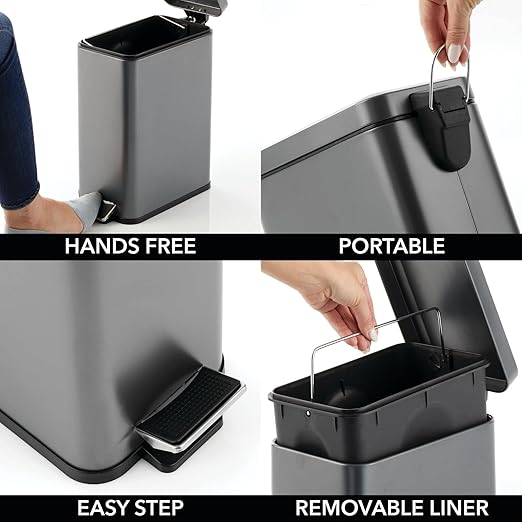 HANDS FREE

PORTABLE

EASY STEP

REMOVABLE LINER