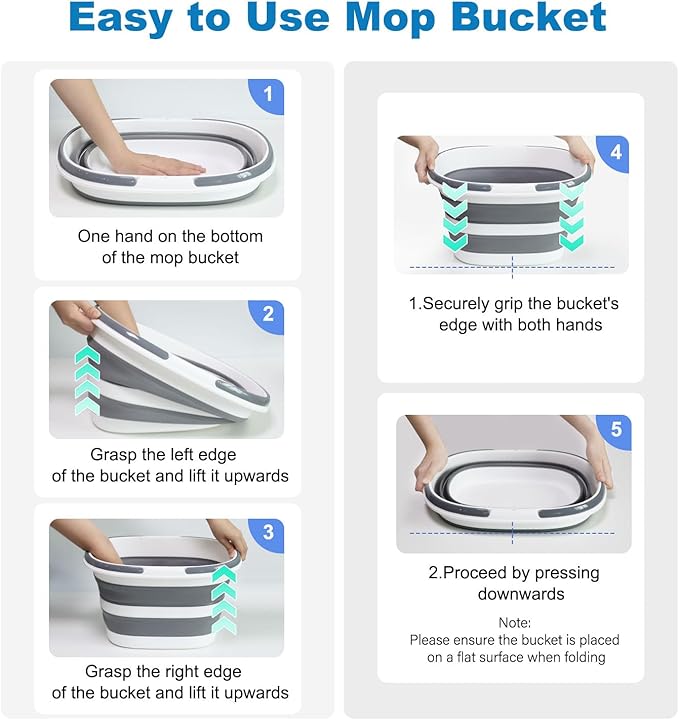 Easy to Use Mop Bucket

1

One hand on the bottom of the mop bucket

2

Grasp the left edge of the bucket and lift it upwards

3

Grasp the right edge of the bucket and lift it upwards

4

1.Securely grip the bucket's edge with both hands

5

2.Proceed by pressing downwards

Note:
Please ensure the bucket is placed on a flat surface when folding