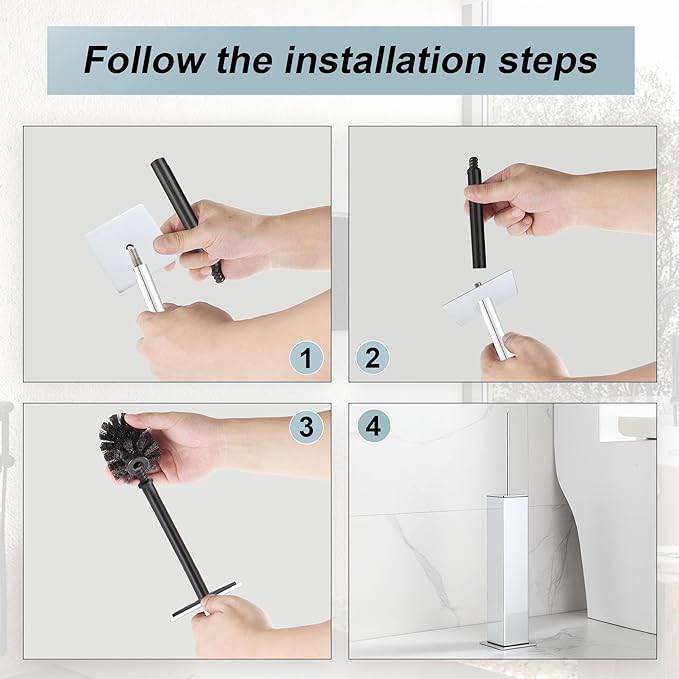 Follow the installation steps

1

2

3

4