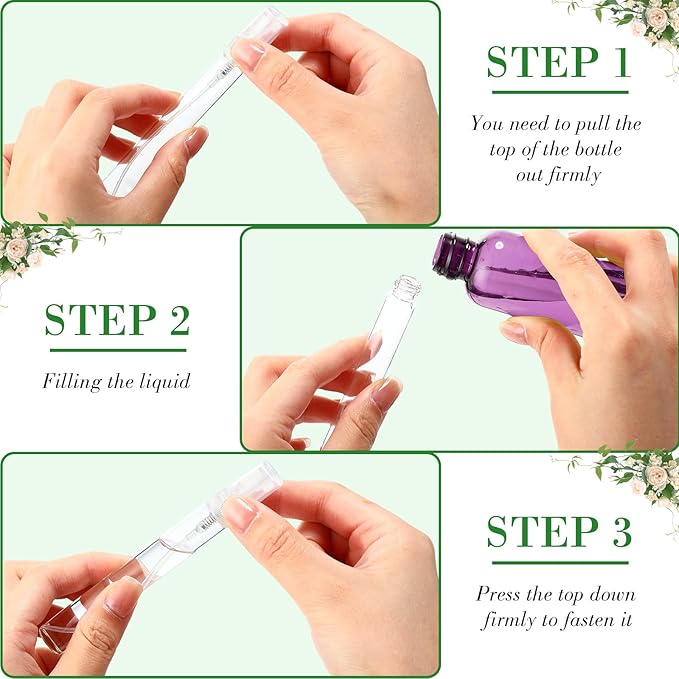 STEP 1

You need to pull the top of the bottle out firmly

STEP 2

Filling the liquid

STEP 3

Press the top down firmly to fasten it