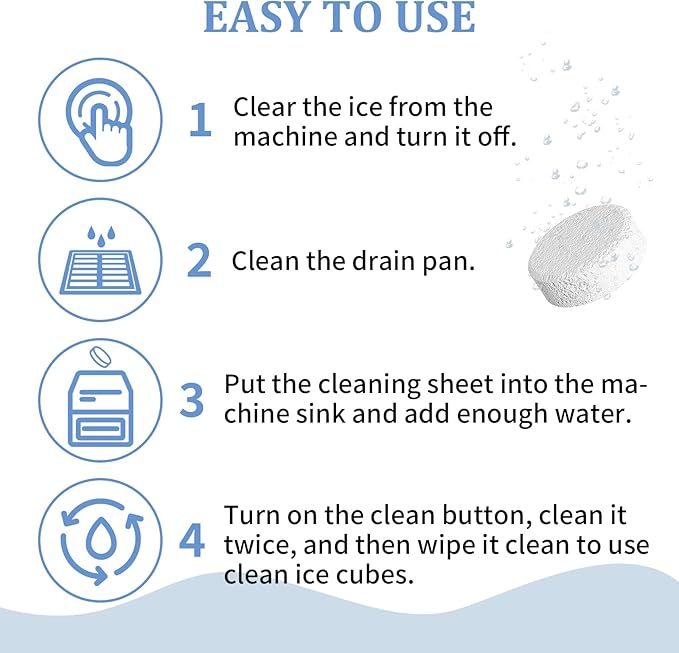 EASY TO USE

1 Clear the ice from the machine and turn it off.

2 Clean the drain pan.

3 Put the cleaning sheet into the machine sink and add enough water.

4 Turn on the clean button, clean it twice, and then wipe it clean to use clean ice cubes.