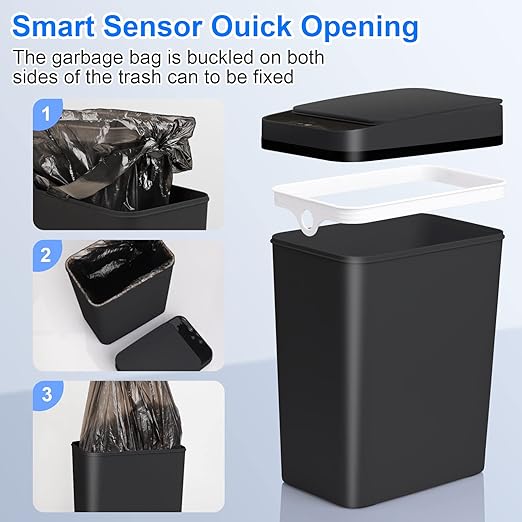 Smart Sensor Ouick Opening

The garbage bag is buckled on both sides of the trash can to be fixed

1

2

3