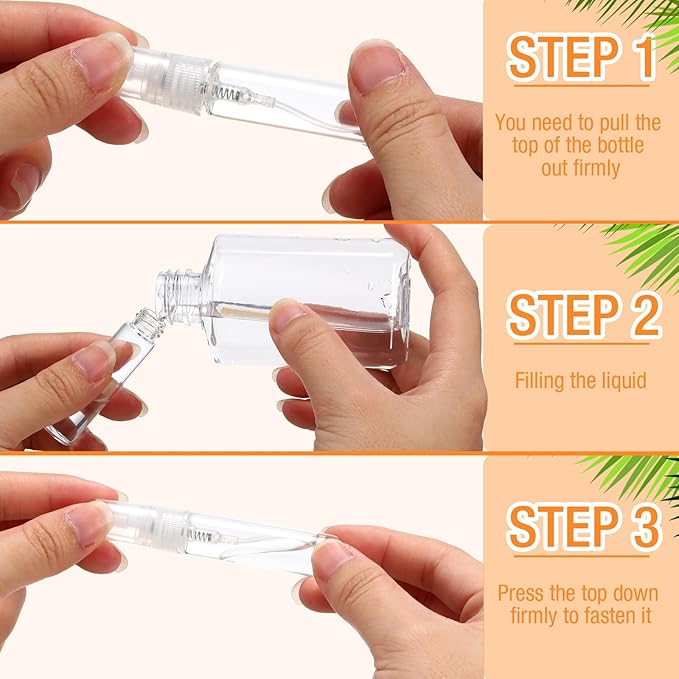 STEP 1

You need to pull the top of the bottle out firmly

STEP 2

Filling the liquid

STEP 3

Press the top down firmly to fasten it