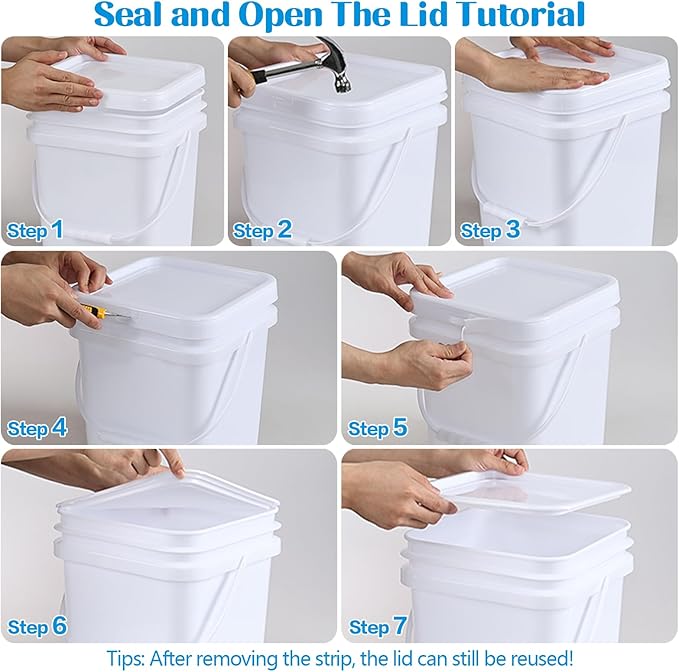 Seal and Open The Lid Tutorial

Step 1

Step 2

Step 3

Step 4

Step 5

Step 6

Step 7

Tips: After removing the strip, the lid can still be reused!