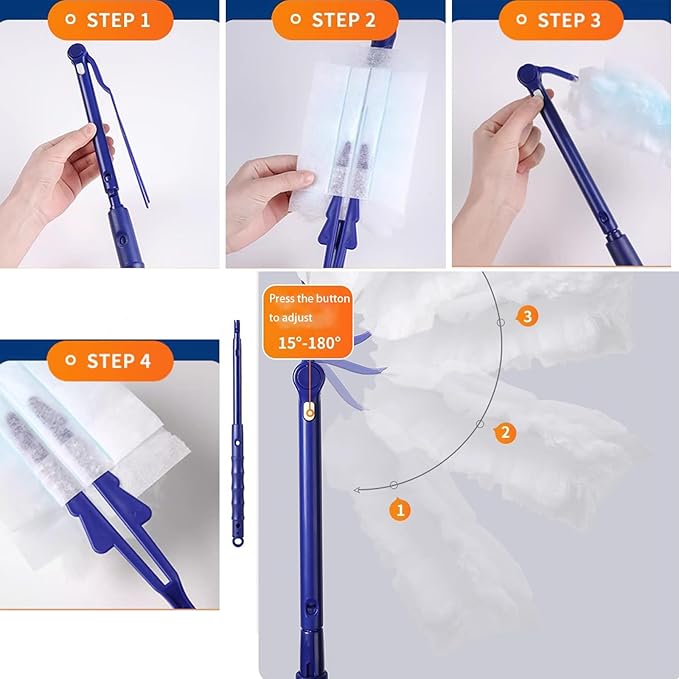 STEP 1

STEP 2

STEP 3

STEP 4

Press the button to adjust
15°-180°

3

2

1