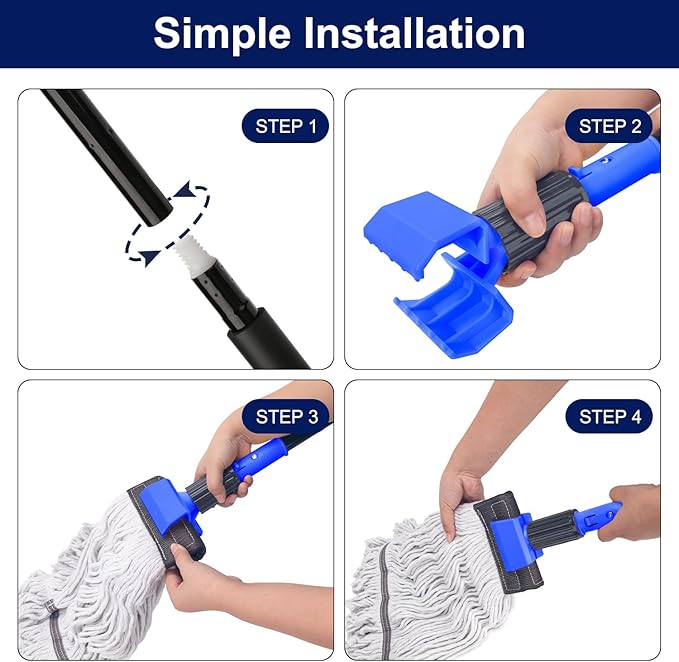 Simple Installation

STEP 1

STEP 2

STEP 3

STEP 4