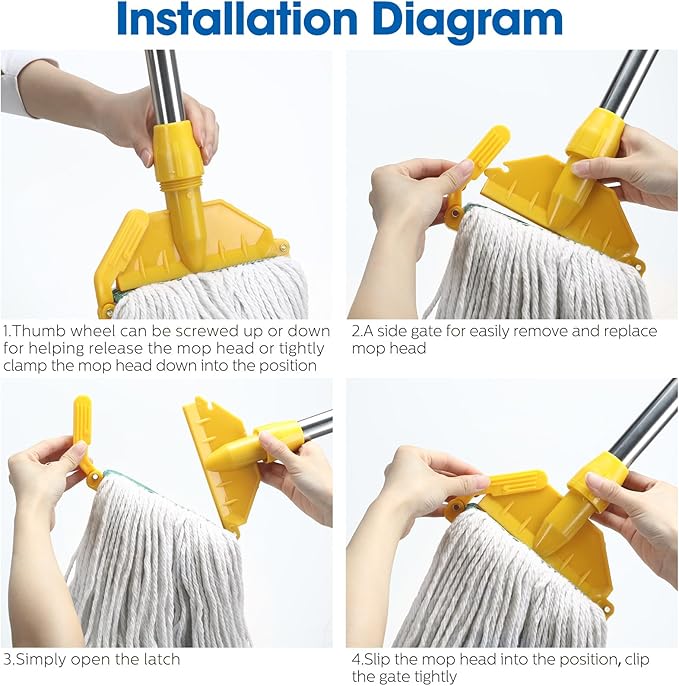 Installation Diagram

1.Thumb wheel can be screwed up or down for helping release the mop head or tightly clamp the mop head down into the position

2.A side gate for easily remove and replace mop head

3.Simply open the latch

4.Slip the mop head into the position, clip the gate tightly