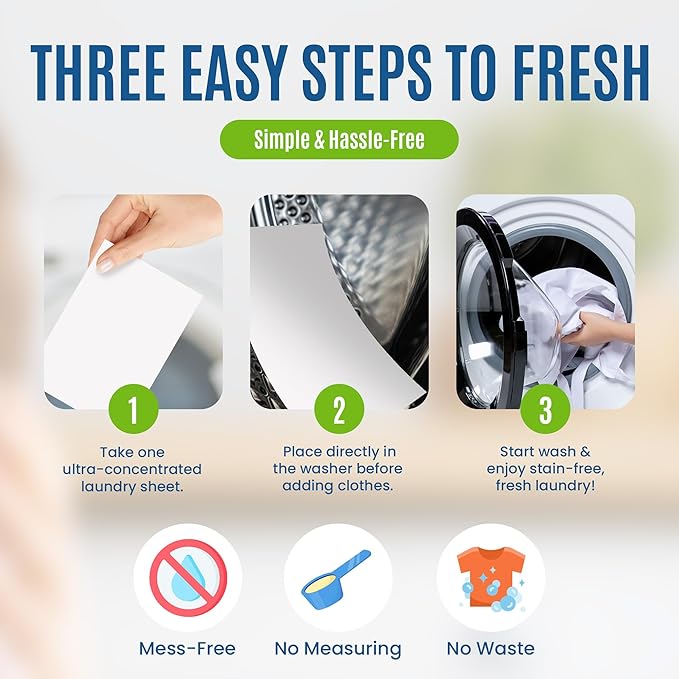 THREE EASY STEPS TO FRESH

Simple & Hassle-Free

1

Take one ultra-concentrated laundry sheet.

2

Place directly in the washer before adding clothes.

3

Start wash & enjoy stain-free, fresh laundry!

Mess-Free

No Measuring

No Waste