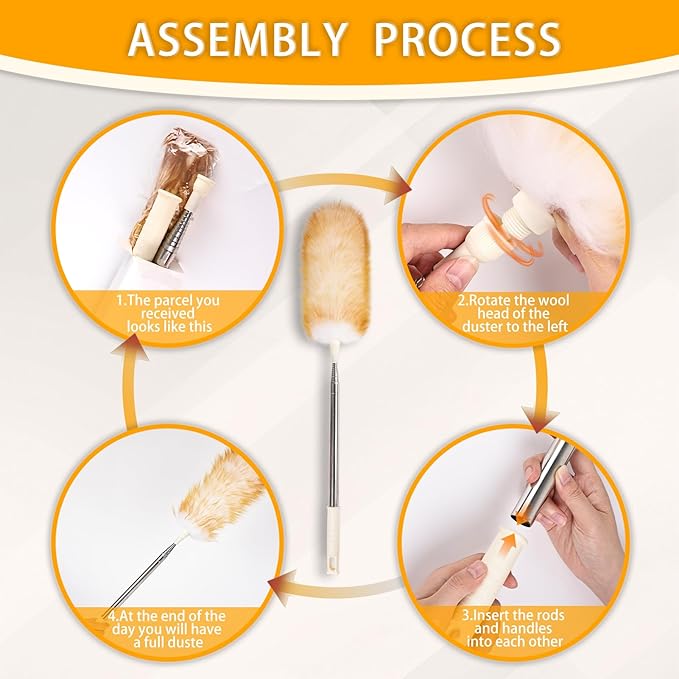 ASSEMBLY PROCESS

1.The parcel you received looks like this

2.Rotate the wool head of the duster to the left

3.Insert the rods and handles into each other

4.At the end of the day you will have a full duste