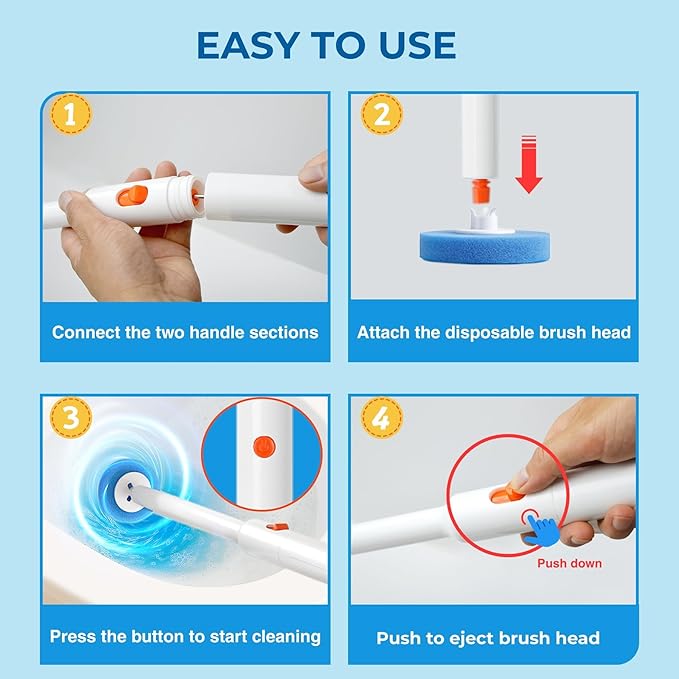 EASY TO USE

1

Connect the two handle sections

2

Attach the disposable brush head

3

Press the button to start cleaning

4

Push down

Push to eject brush head