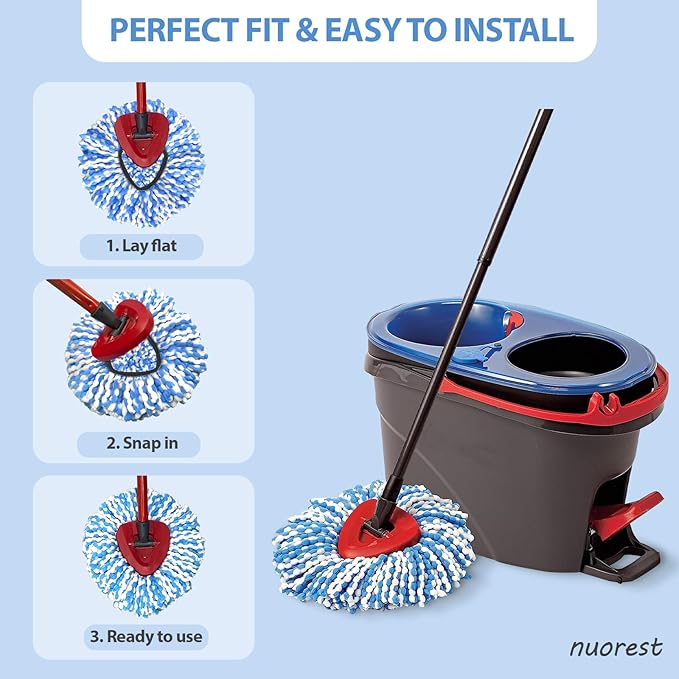 PERFECT FIT & EASY TO INSTALL

1. Lay flat

2. Snap in

3. Ready to use

nuorest