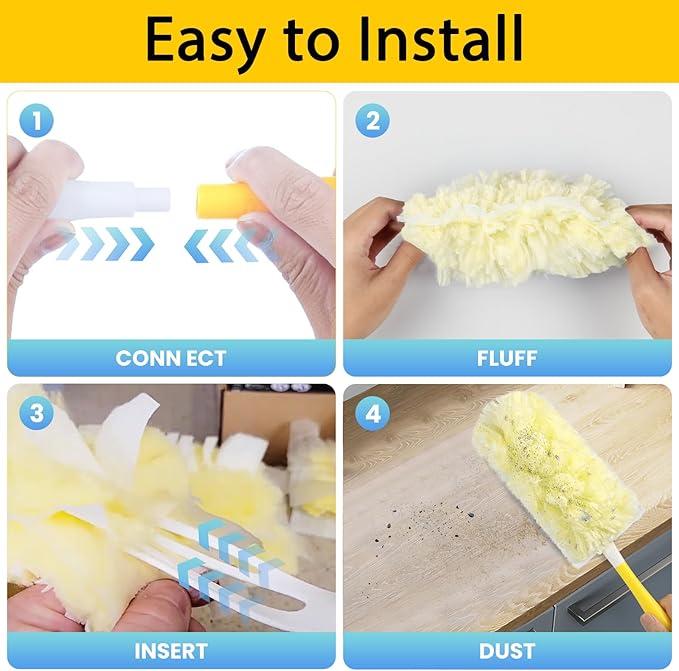 Easy to Install

1

CONN ECT

2

FLUFF

3

INSERT

4

DUST