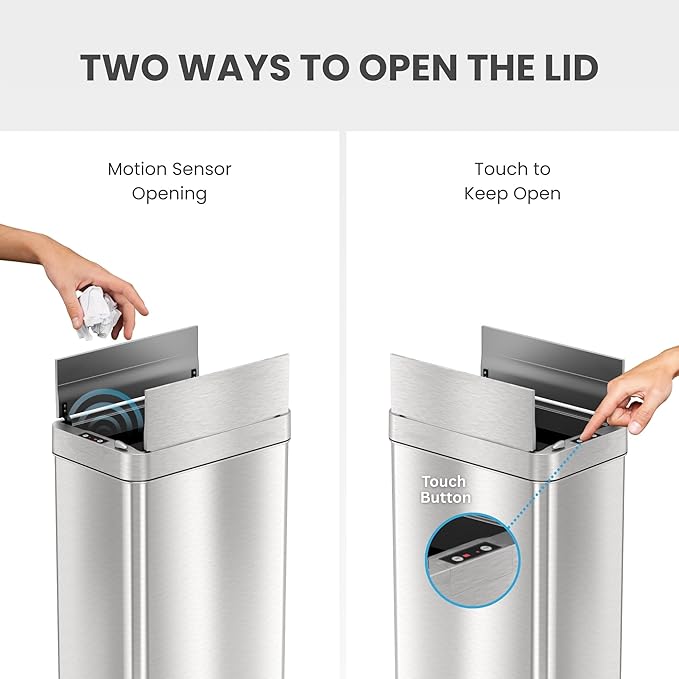 TWO WAYS TO OPEN THE LID

Motion Sensor Opening

Touch to Keep Open

Touch Button