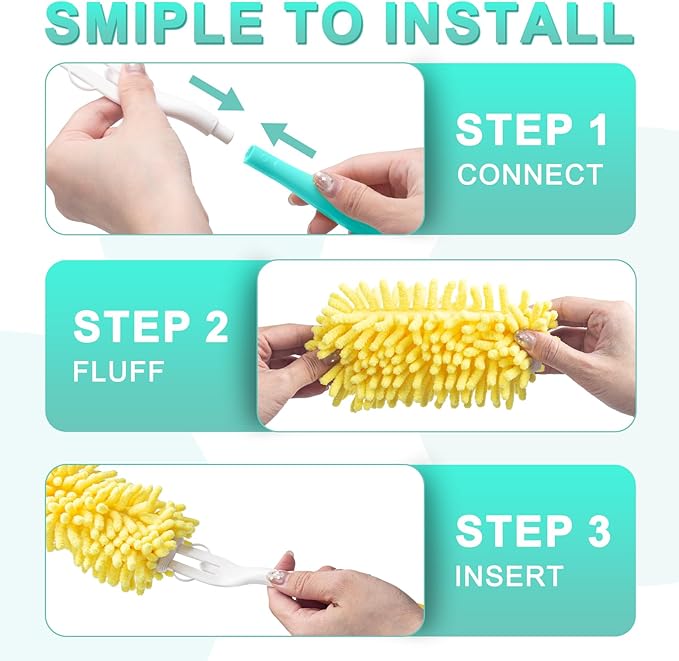 SMIPLE TO INSTALL

STEP 1
CONNECT

STEP 2
FLUFF

STEP 3
INSERT