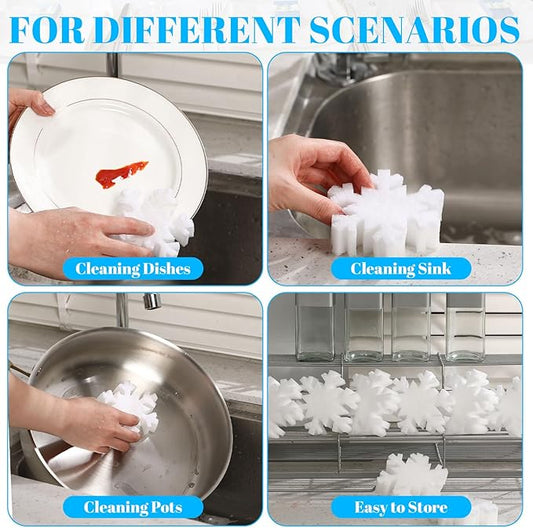 FOR DIFFERENT SCENARIOS

Cleaning Dishes

Cleaning Sink

Cleaning Pots

Easy to Store