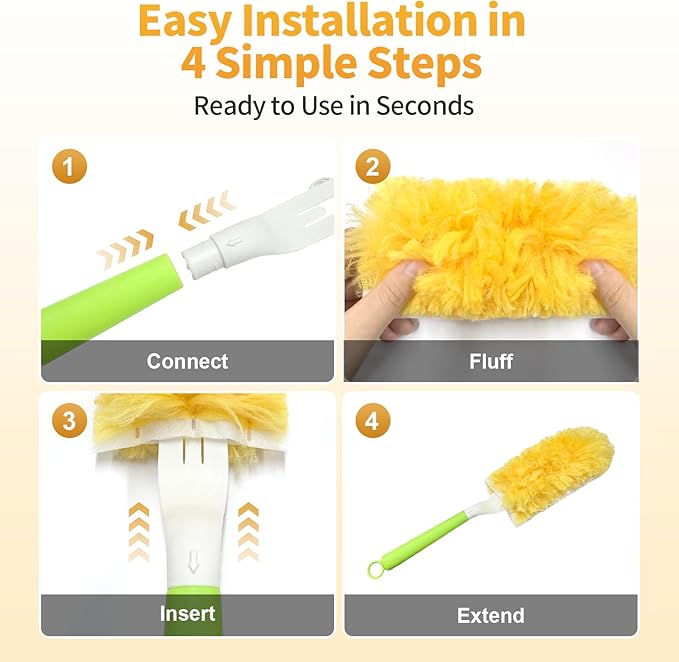 Easy Installation in 4 Simple Steps

Ready to Use in Seconds

1

Connect

2

Fluff

3

Insert

4

Extend