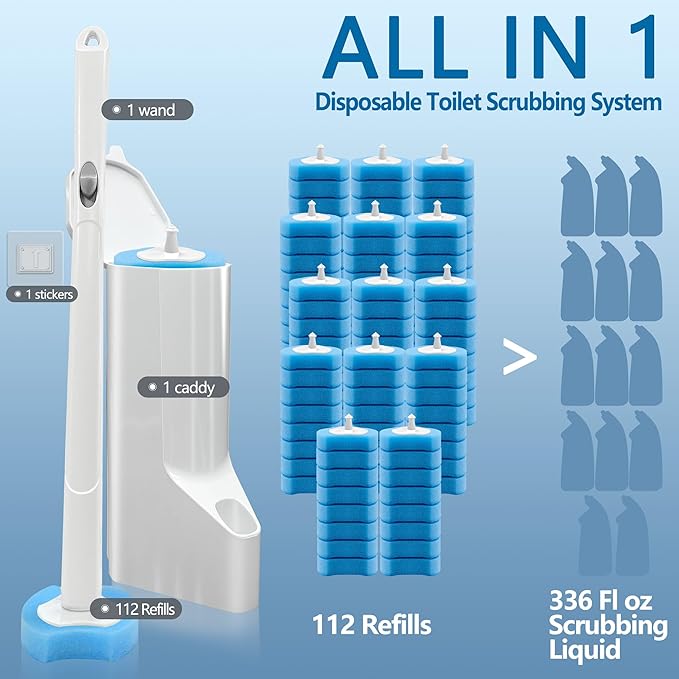 ALL IN 1
Disposable Toilet Scrubbing System

1 wand

1 stickers

1 caddy

112 Refills

>

112 Refills

336 Fl oz Scrubbing Liquid