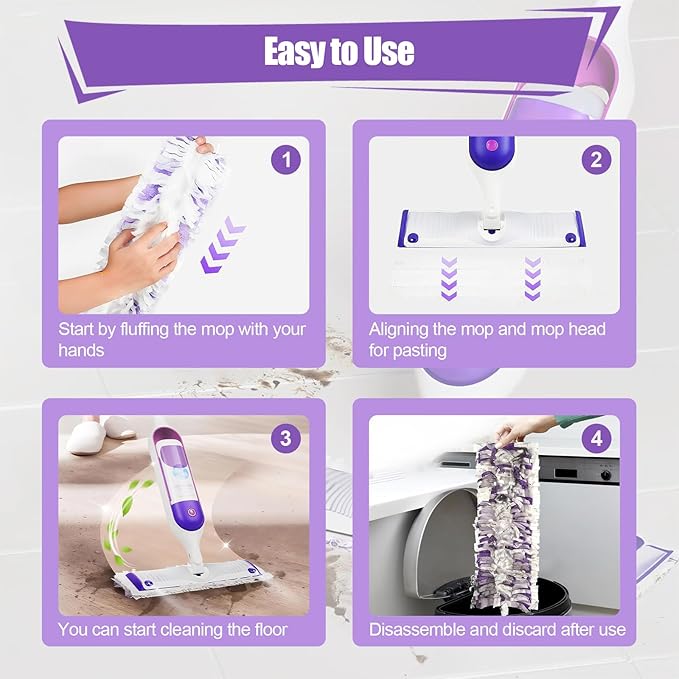 Easy to Use

1

Start by fluffing the mop with your hands

2

Aligning the mop and mop head for pasting

3

You can start cleaning the floor

4

Disassemble and discard after use