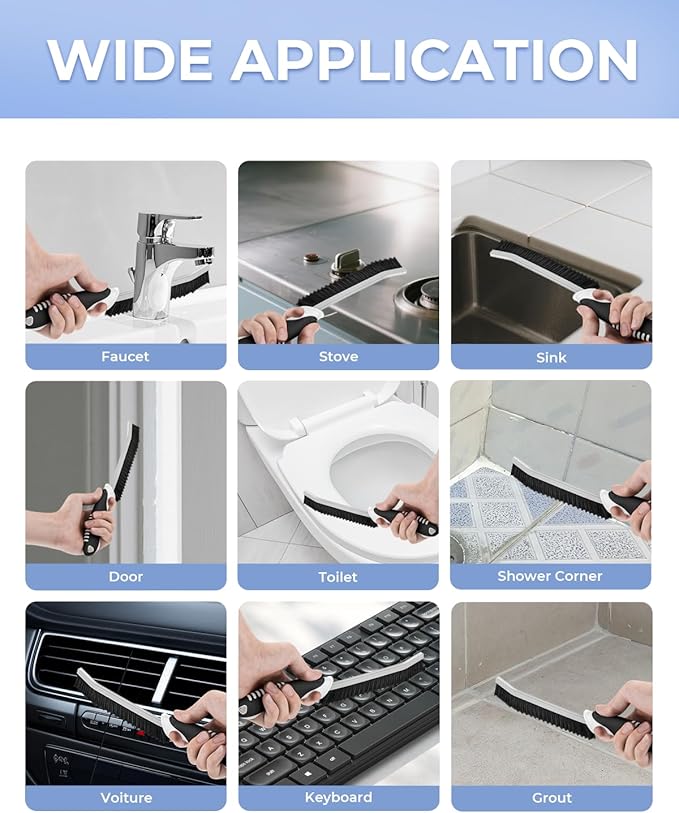 WIDE APPLICATION

Faucet

Stove

Sink

Door

Toilet

Shower Corner

Voiture

Keyboard

Grout