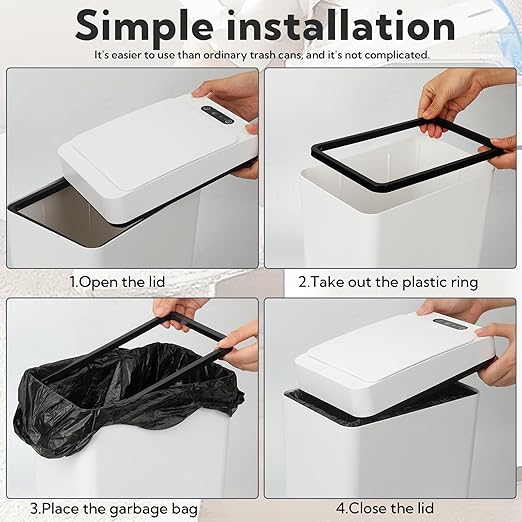 Simple installation

It's easier to use than ordinary trash cans, and it's not complicated.

1.Open the lid

2.Take out the plastic ring

3.Place the garbage bag

4.Close the lid