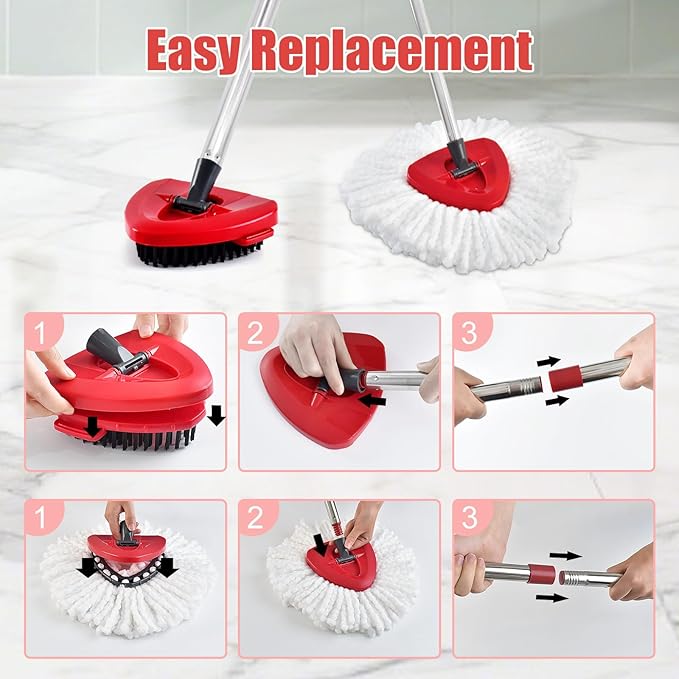 Easy Replacement

1

2

3

1

2

3