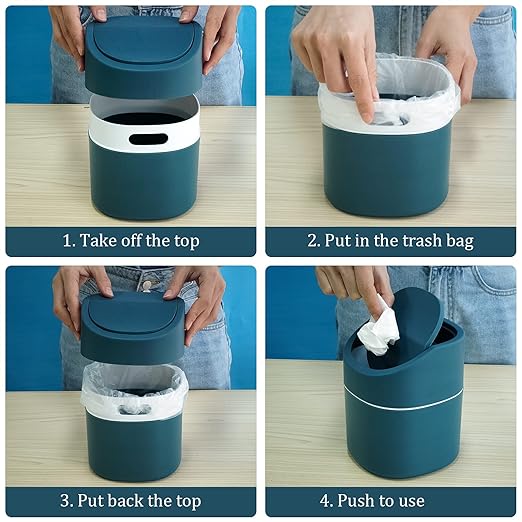 1. Take off the top

2. Put in the trash bag

3. Put back the top

4. Push to use