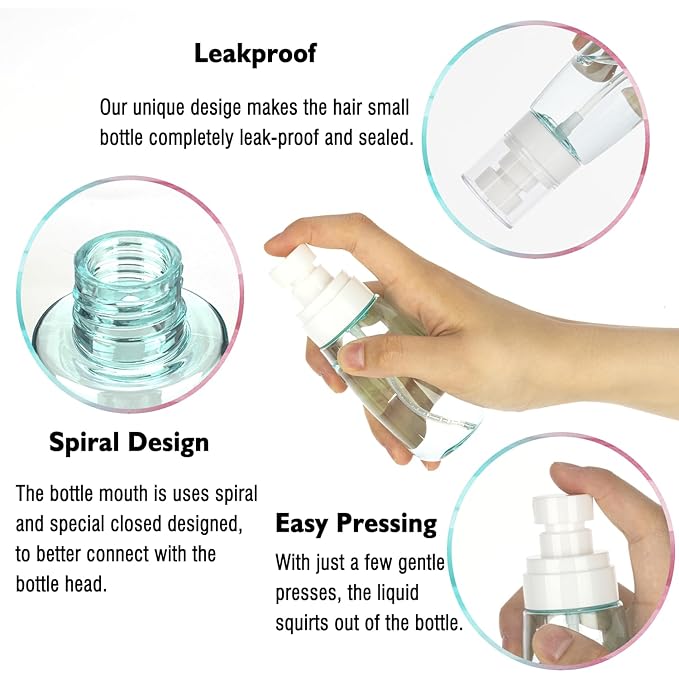 Leakproof

Our unique desige makes the hair small bottle completely leak-proof and sealed.

Spiral Design

The bottle mouth is uses spiral and special closed designed, to better connect with the bottle head.

Easy Pressing

With just a few gentle presses, the liquid squirts out of the bottle.