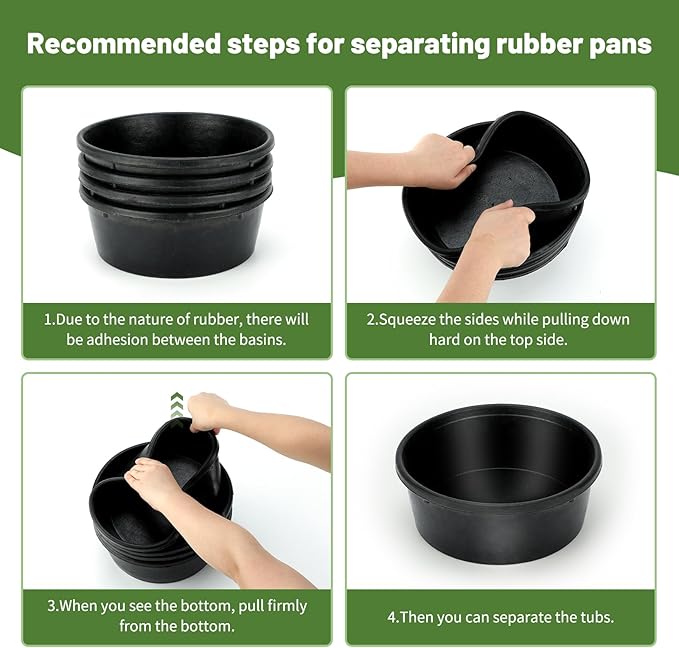 Recommended steps for separating rubber pans

1.Due to the nature of rubber, there will be adhesion between the basins.

2.Squeeze the sides while pulling down hard on the top side.

3.When you see the bottom, pull firmly from the bottom.

4.Then you can separate the tubs.