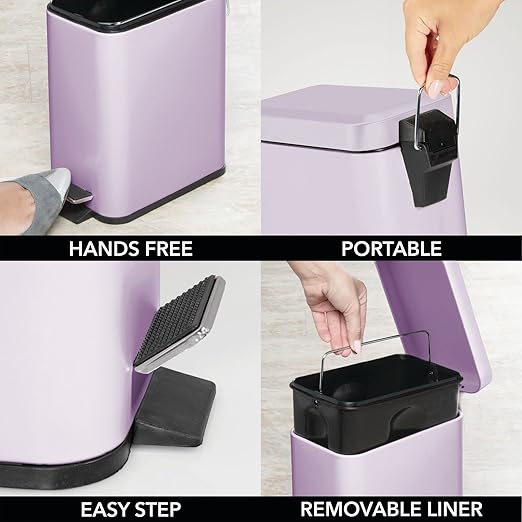 HANDS FREE

PORTABLE

EASY STEP

REMOVABLE LINER