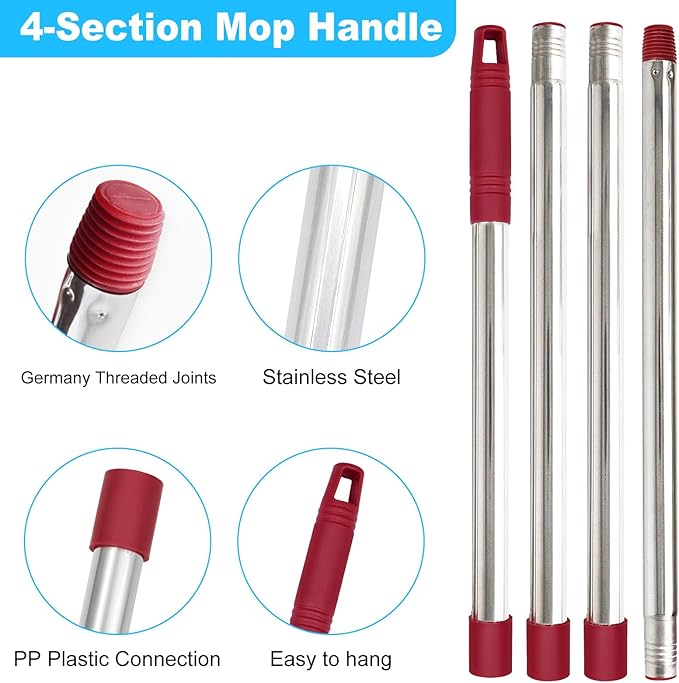 4-Section Mop Handle

Germany Threaded Joints

Stainless Steel

PP Plastic Connection

Easy to hang